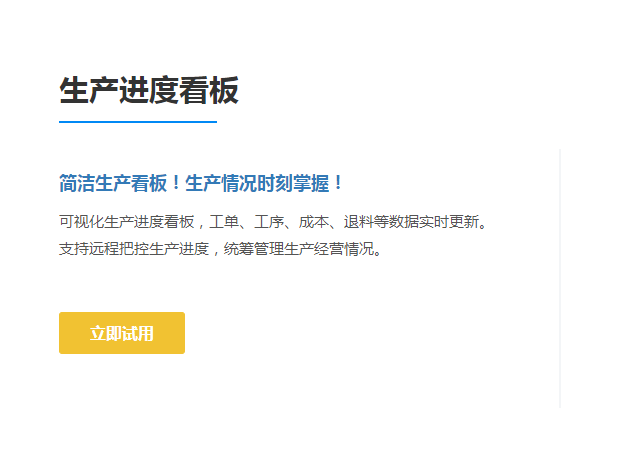 生产进度看板

简洁生产看板！生产情况时刻掌握！

可视化生产进度看板，工单、工序、成本、退料等数据实时更新。
支持远程把控生产进度，统筹管理生产经营情况。

立即试用