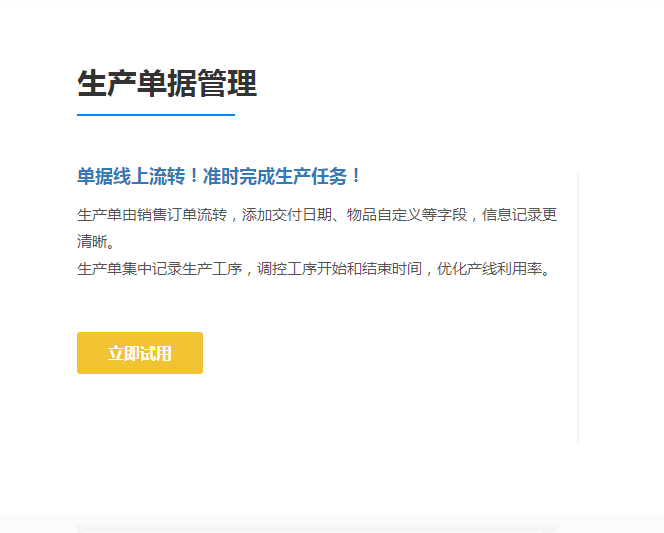 生产单据管理

单据线上流转！准时完成生产任务！

生产单由销售订单流转，添加交付日期、物品自定义等字段，信息记录更清晰。
生产单集中记录生产工序，调控工序开始和结束时间，优化产线利用率。

立即试用